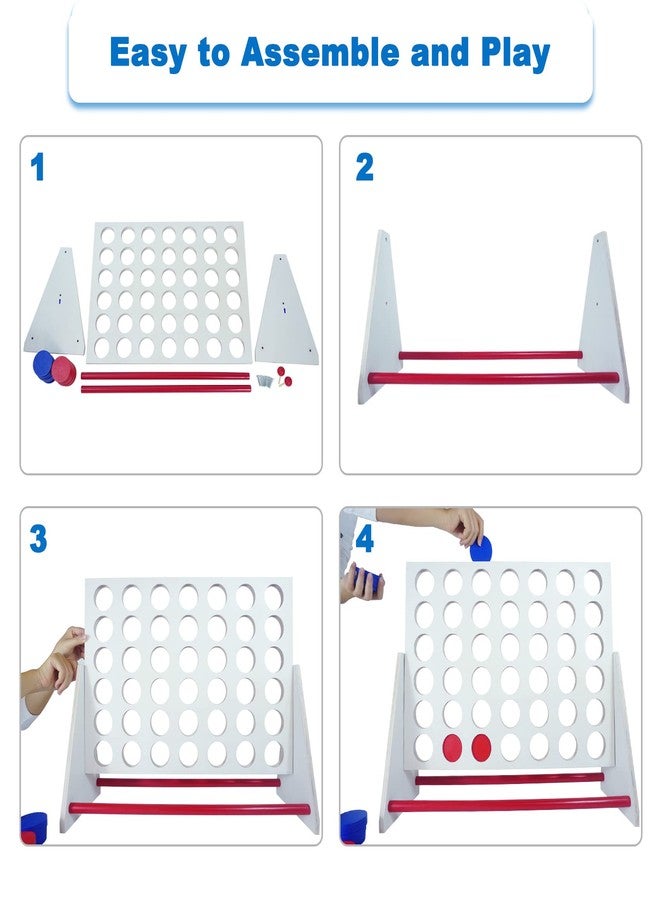 Easy to Assemble and Play

1

2

3

4